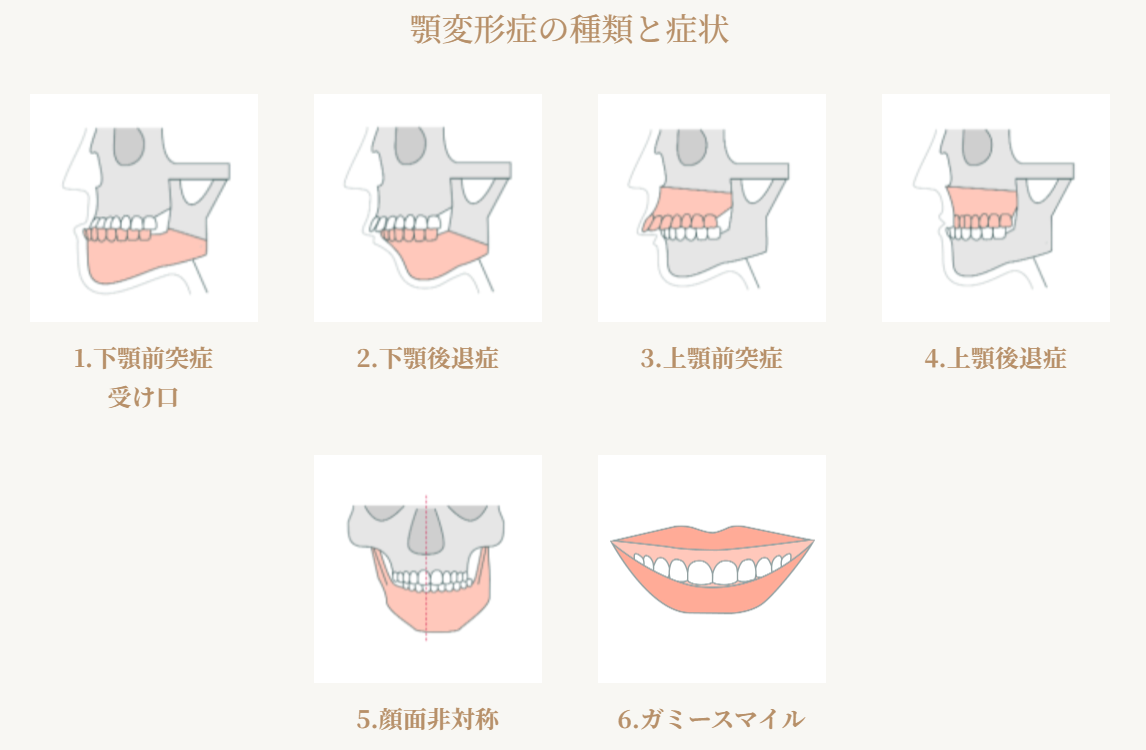 顎変形症の種類と症状

1.下顎前突症
受け口

2.下顎後退症

3.上顎前突症

4.上顎後退症

5.顔面非対称

6.ガミースマイル