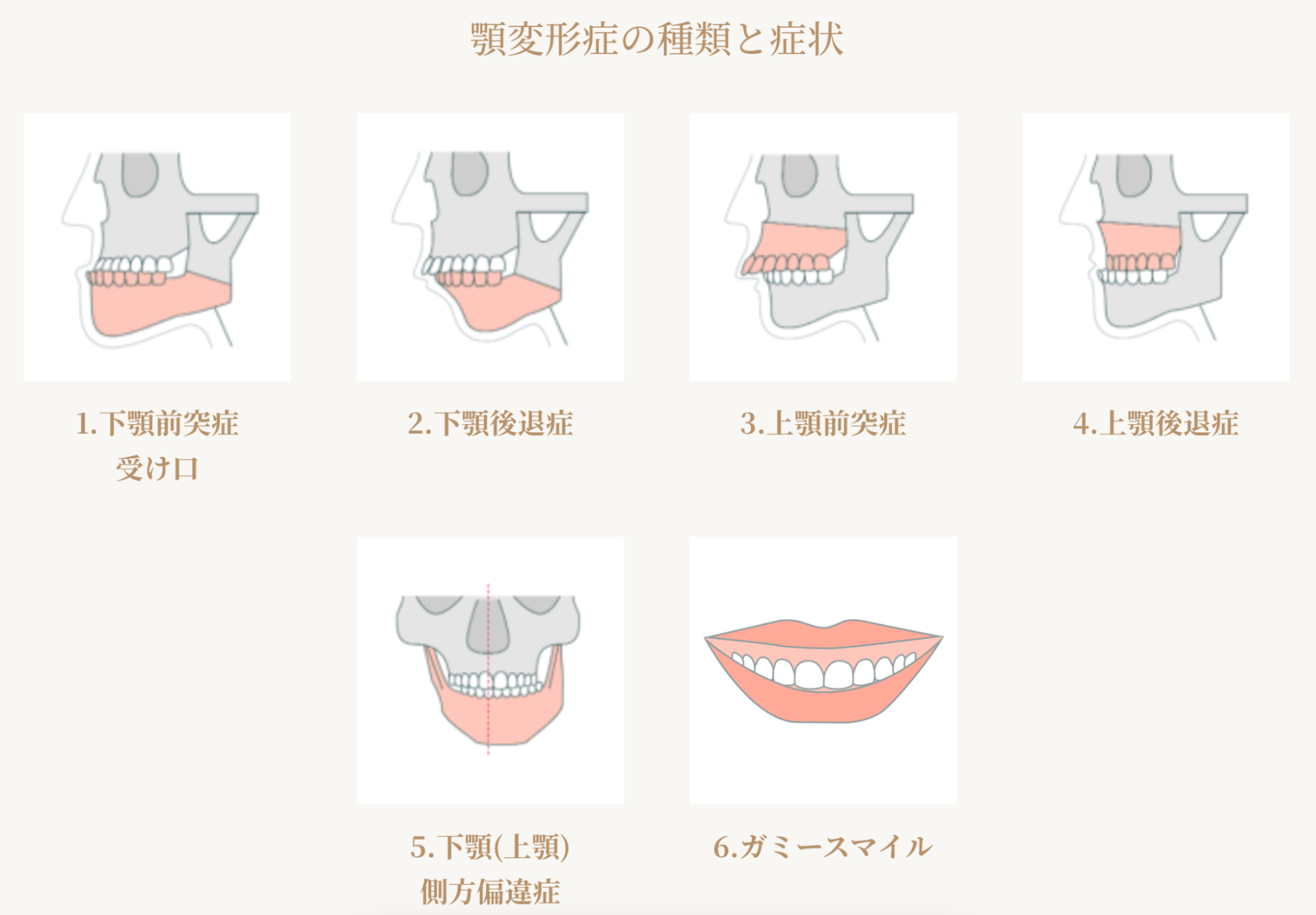 顎変形症の種類と症状

1.下顎前突症
受け口

2.下顎後退症

3.上顎前突症

4.上顎後退症

5.下顎(上顎)
側方偏違症

6.ガミースマイル